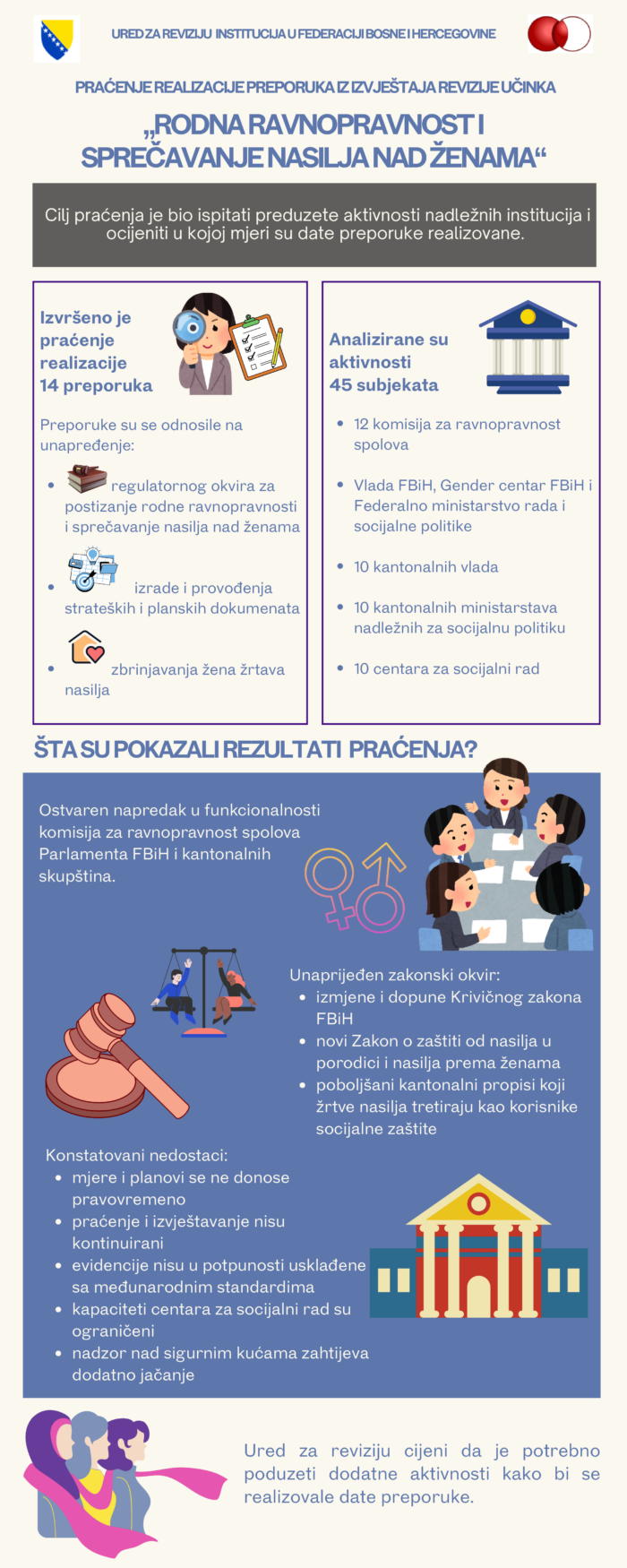 URED ZA REVIZIJU INSTITUCIJA U FEDERACIJI BOSNE I HERCEGOVINE

PRAĆENJE REALIZACIJE PREPORUKA IZ IZVJEŠTAJA REVIZIJE UČINKA

„RODNA RAVNOPRAVNOST I SPREČAVANJE NASILJA NAD ŽENAMA“

Cilj praćenja je bio ispitati preduzete aktivnosti nadležnih institucija i ocijeniti u kojoj mjeri su date preporuke realizovane.

Izvršeno je praćenje realizacije 14 preporuka

Preporuke su se odnosile na unapređenje:

- regulatornog okvira za postizanje rodne ravnopravnosti i sprečavanje nasilja nad ženama
- izrade i provođenja strateških i planskih dokumenata
- zbrinjavanja žena žrtava nasilja

Analizirane su aktivnosti 45 subjekata

- 12 komisija za ravnopravnost spolova
- Vlada FBiH, Gender centar FBiH i Federalno ministarstvo rada i socijalne politike
- 10 kantonalnih vlada
- 10 kantonalnih ministarstava nadležnih za socijalnu politiku
- 10 centara za socijalni rad

ŠTA SU POKAZALI REZULTATI PRAĆENJA?

Ostvaren napredak u funkcionalnosti komisija za ravnopravnost spolova Parlamenta FBiH i kantonalnih skupština.

Unaprijeđen zakonski okvir:
- izmjene i dopune Krivičnog zakona FBiH
- novi Zakon o zaštiti od nasilja u porodici i nasilja prema ženama
- poboljšani kantonalni propisi koji žrtve nasilja tretiraju kao korisnike socijalne zaštite

Konstatovani nedostaci:
- mjere i planovi se ne donose pravovremeno
- praćenje i izvještavanje nisu kontinuirani
- evidencije nisu u potpunosti usklađene sa međunarodnim standardima
- kapaciteti centara za socijalni rad su ograničeni
- nadzor nad sigurnim kućama zahtijeva dodatno jačanje

Ured za reviziju cijeni da je potrebno poduzeti dodatne aktivnosti kako bi se realizovale date preporuke.